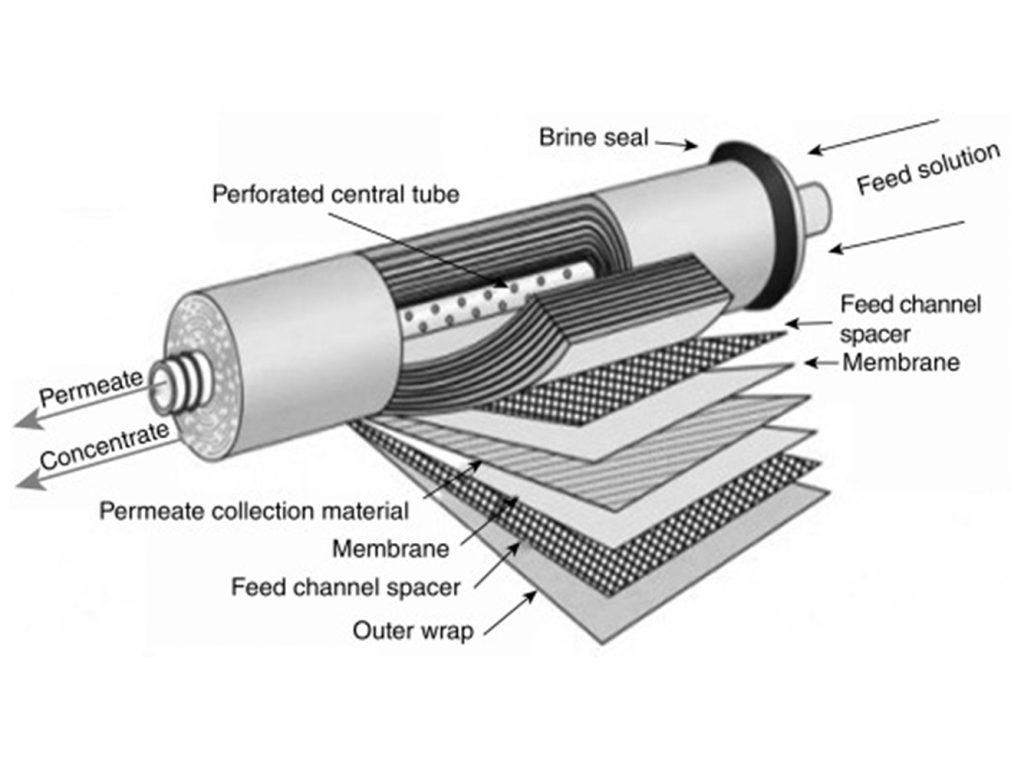 Brine seal

Feed solution

Perforated central tube

Feed channel spacer

Membrane

Permeate

Concentrate

Permeate collection material

Membrane

Feed channel spacer

Outer wrap